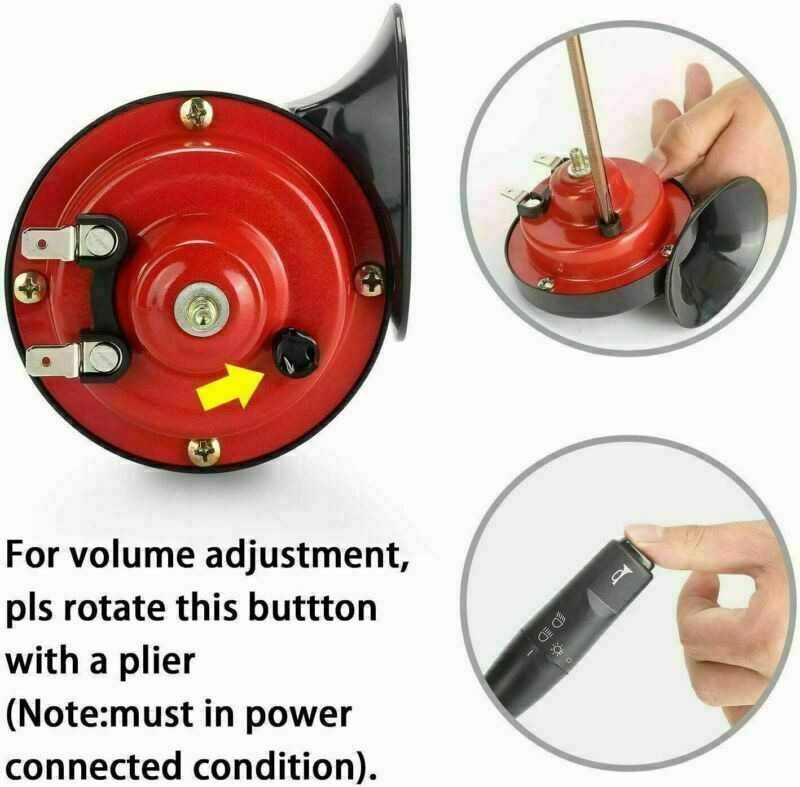 For volume adjustment, pls rotate this buttton with a plier (Note:must in power connected condition).